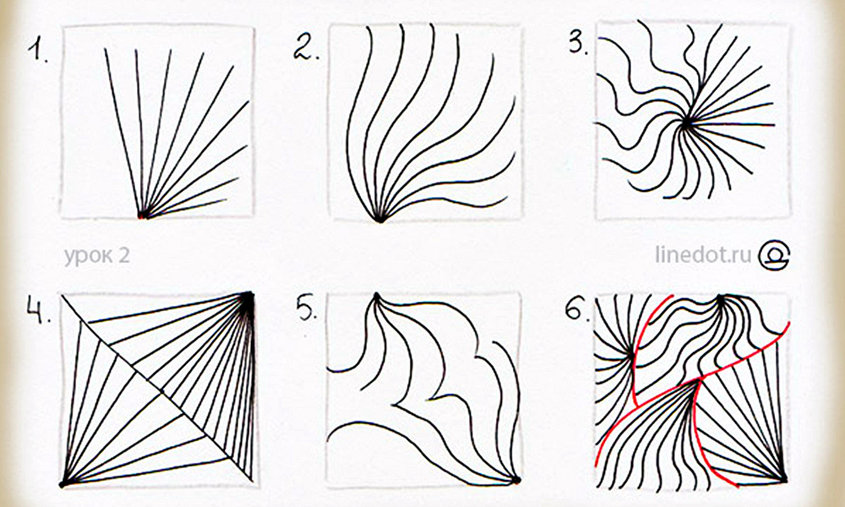 1.

2.

3.

урок 2

linedot.ru

4.

5.

6.